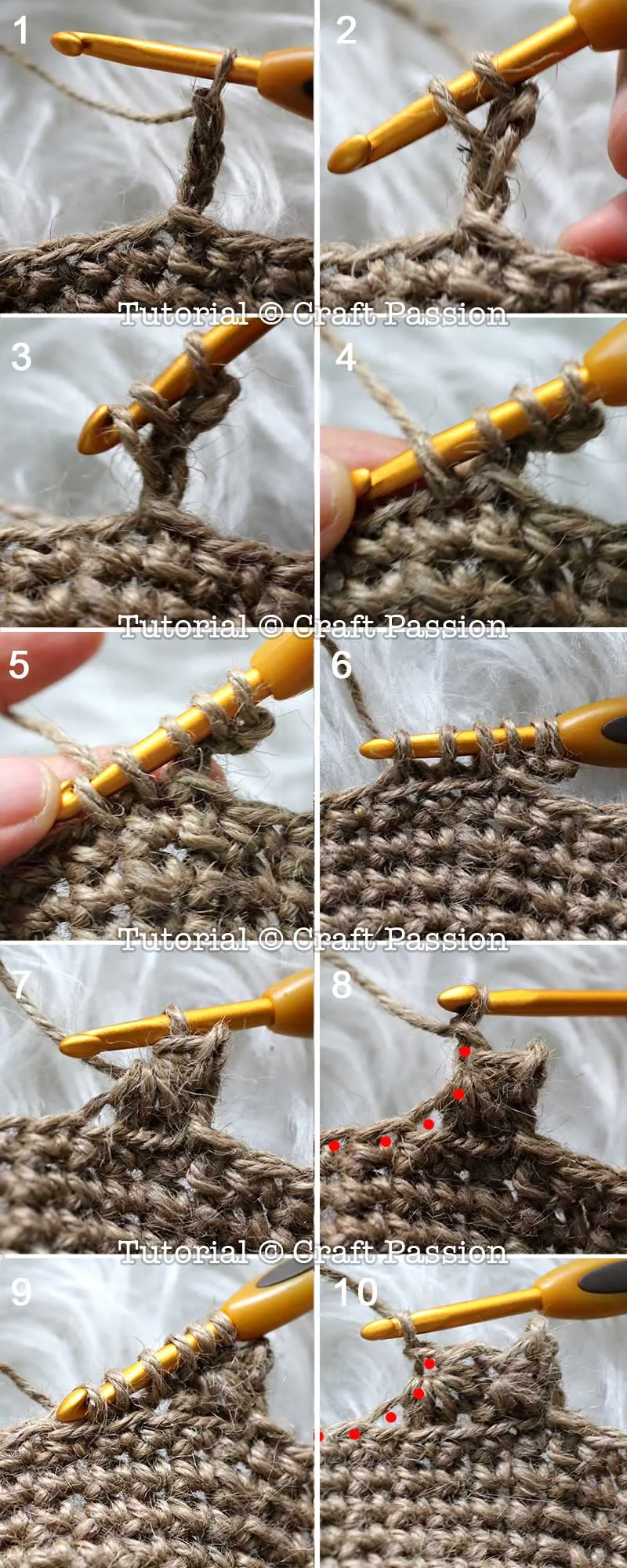 1
2
Tutorial © Craft Passion
3
4
Tutorial © Craft Passion
5
6
Tutorial © Craft Passion
7
8
Tutorial © Craft Passion
9
10